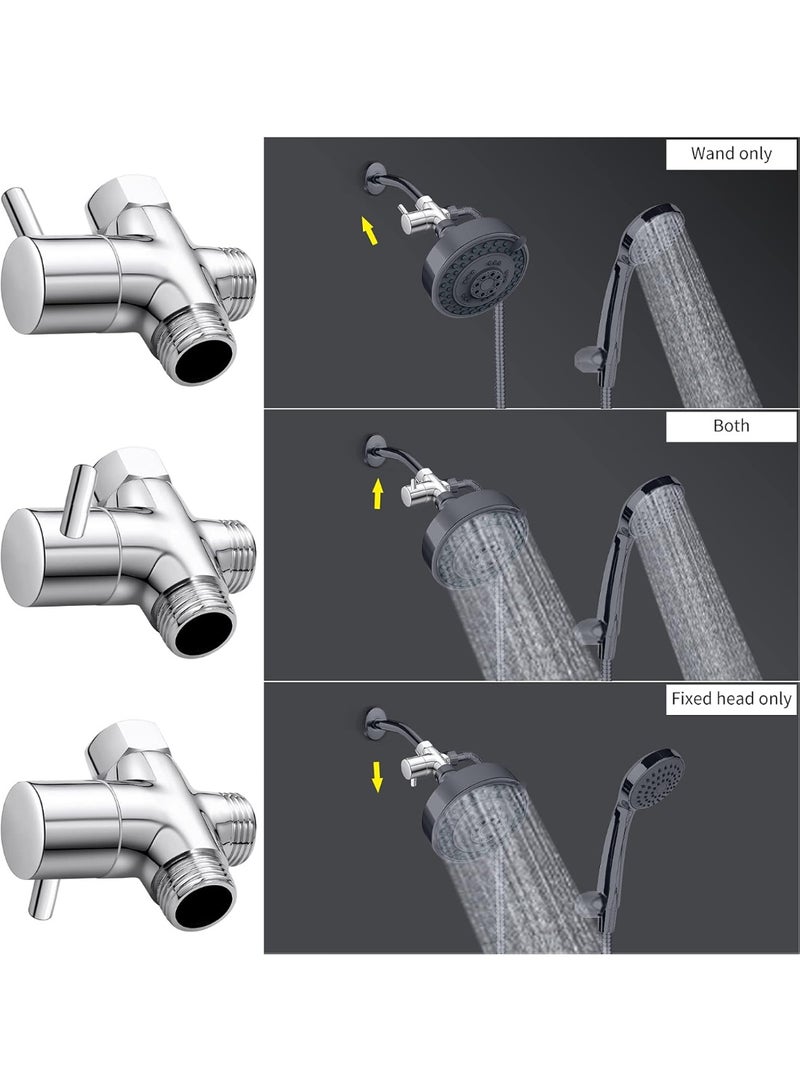 Wand only

Both

Fixed head only